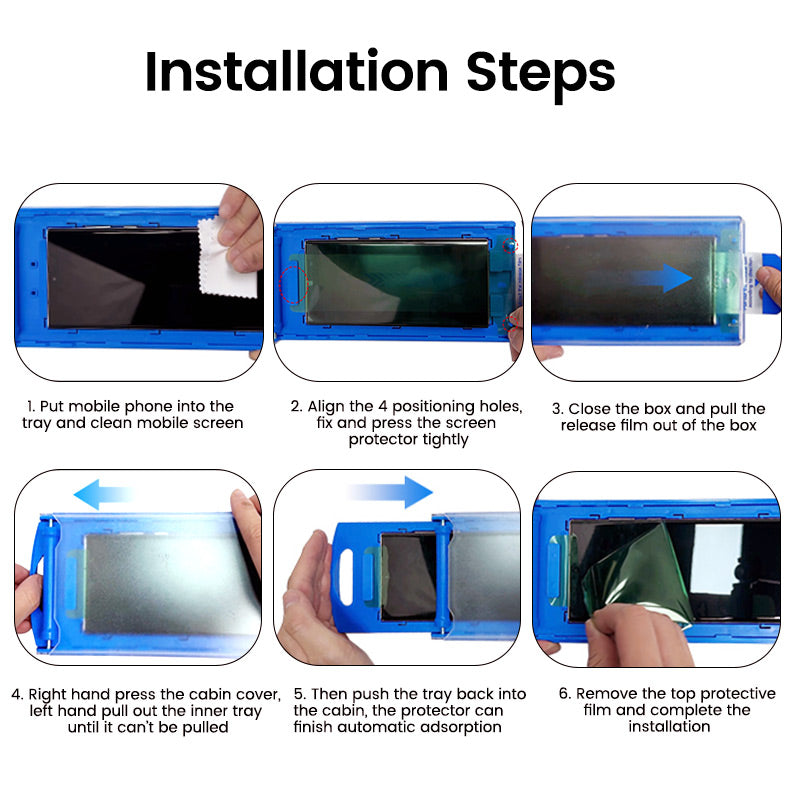 Installation Steps

1. Put mobile phone into the tray and clean mobile screen

2. Align the 4 positioning holes, fix and press the screen protector tightly

3. Close the box and pull the release film out of the box

4. Right hand press the cabin cover, left hand pull out the inner tray until it can't be pulled

5. Then push the tray back into the cabin, the protector can finish automatic adsorption

6. Remove the top protective film and complete the installation