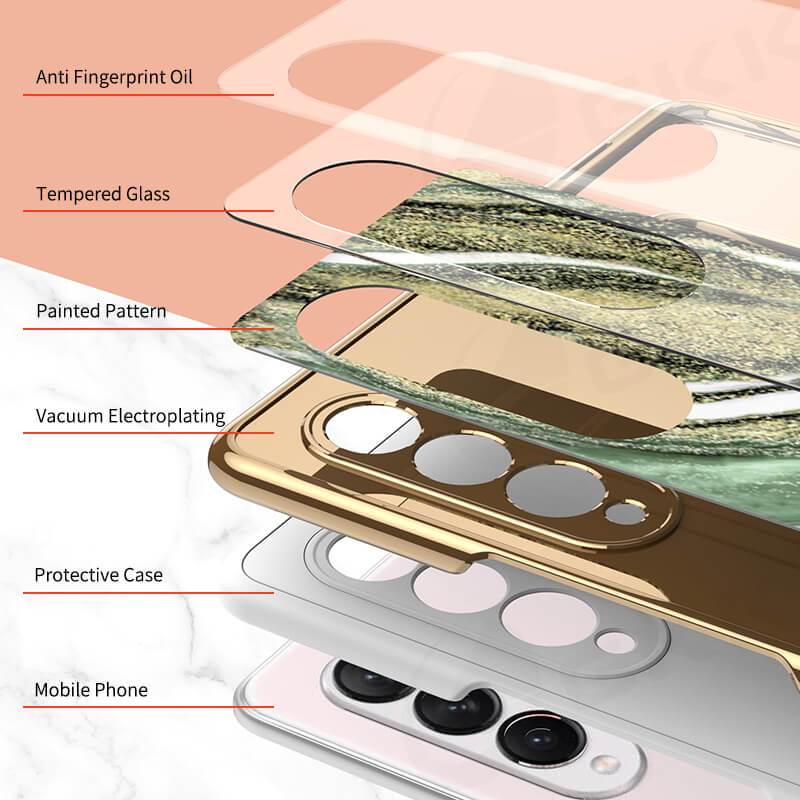 Anti Fingerprint Oil

Tempered Glass

Painted Pattern

Vacuum Electroplating

Protective Case

Mobile Phone