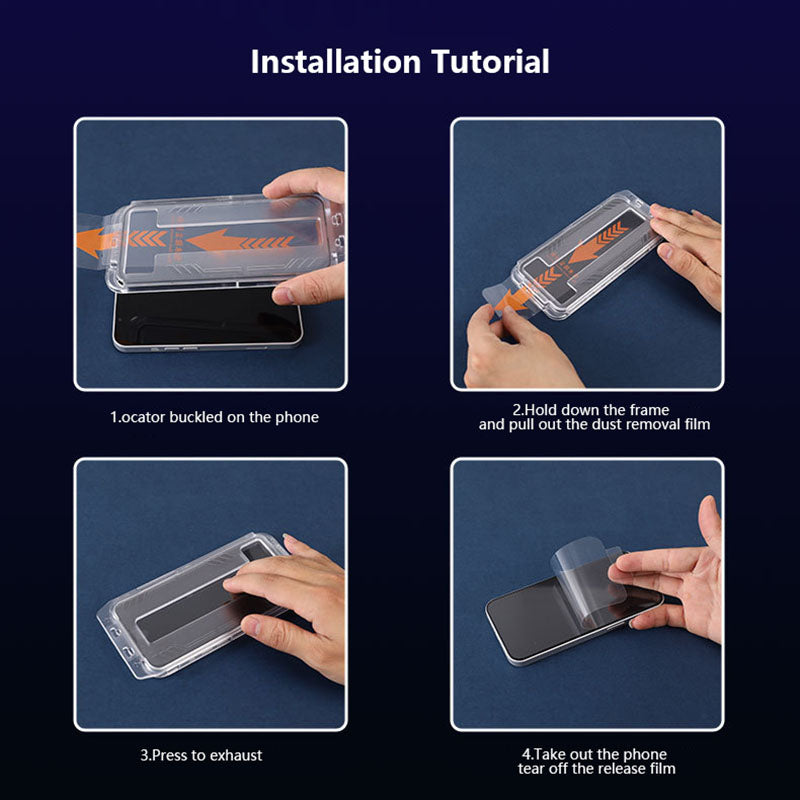 Installation Tutorial

1.ocator buckled on the phone

2.Hold down the frame and pull out the dust removal film

3.Press to exhaust

4.Take out the phone tear off the release film