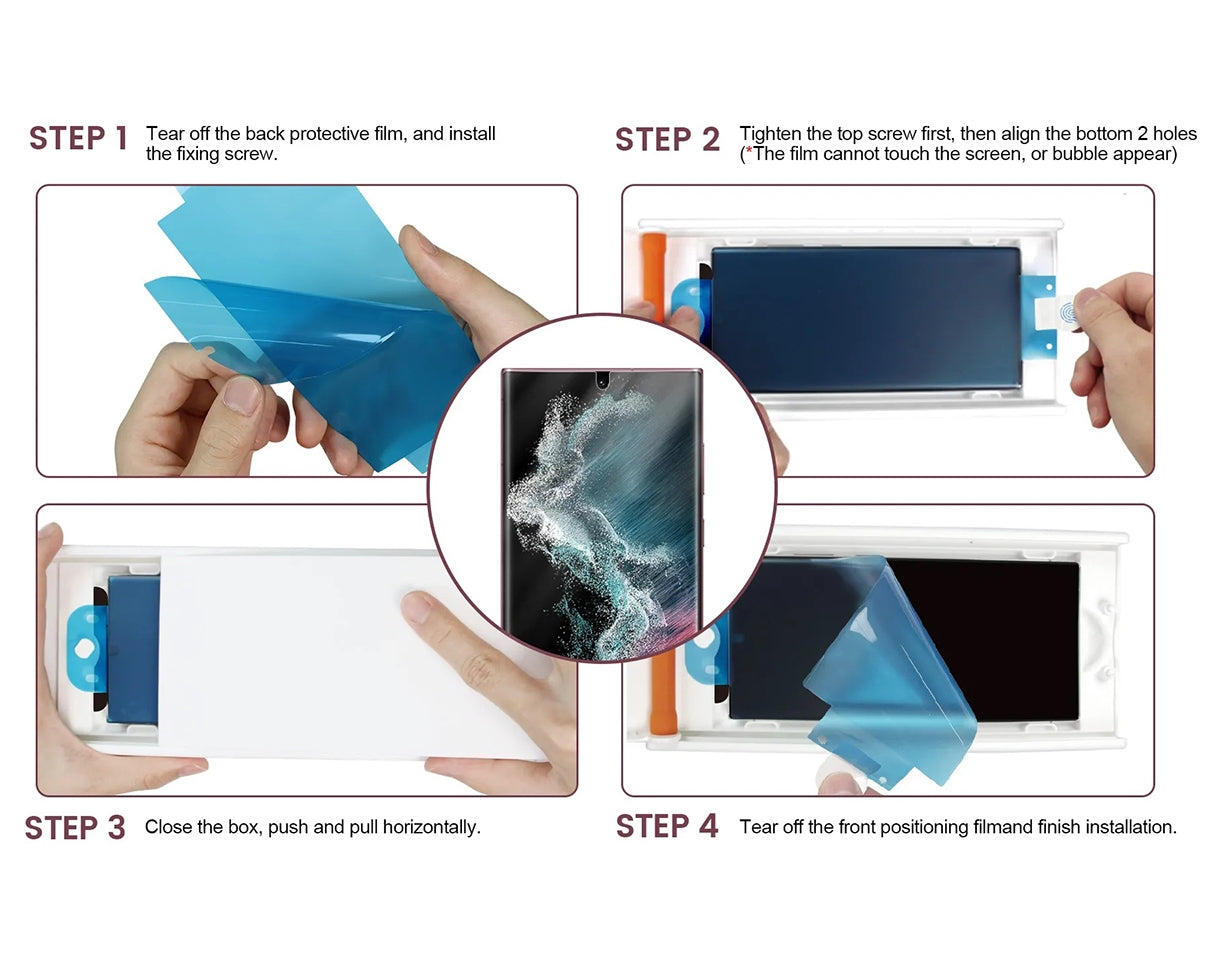 STEP 1 Tear off the back protective film, and install the fixing screw.

STEP 2 Tighten the top screw first, then align the bottom 2 holes (*The film cannot touch the screen, or bubble appear)

STEP 3 Close the box, push and pull horizontally.

STEP 4 Tear off the front positioning filmand finish installation.