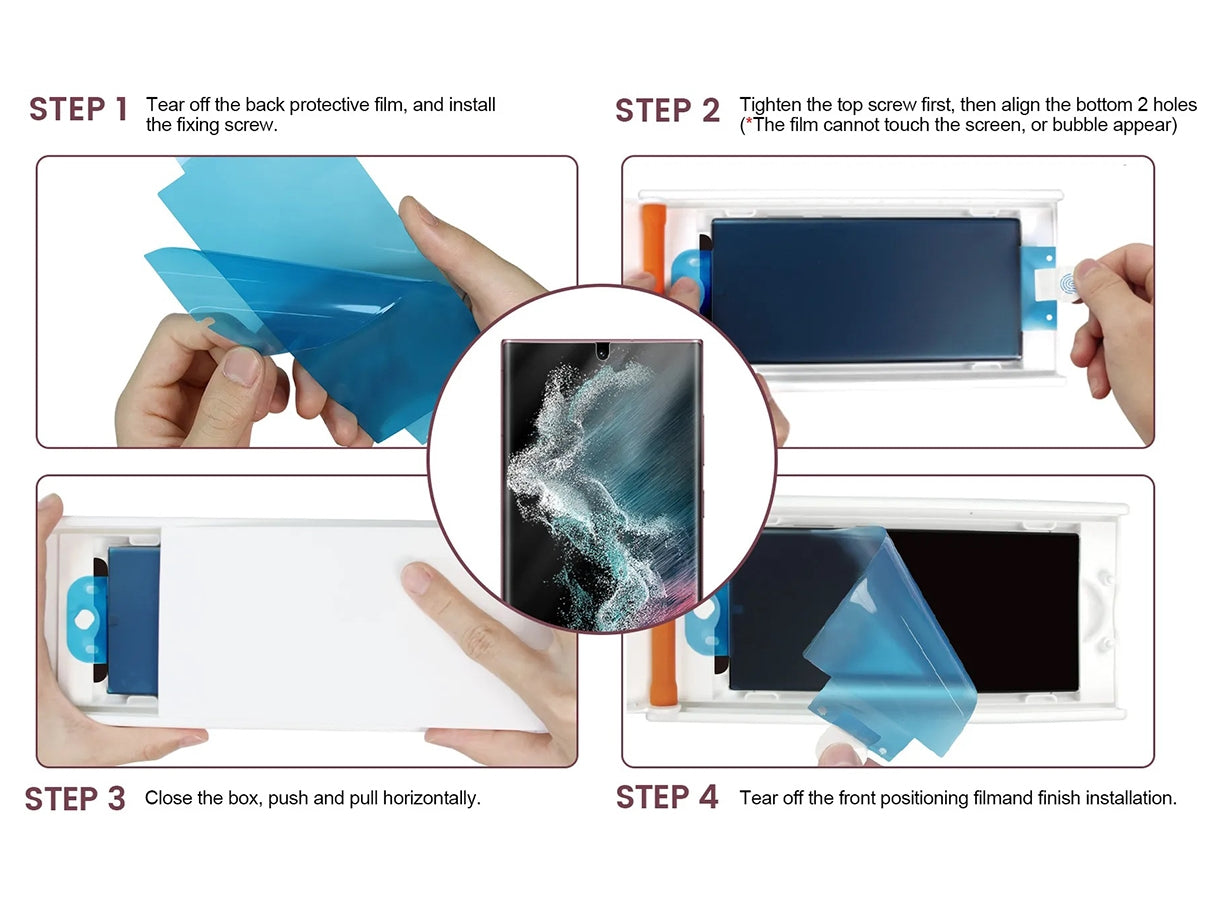 STEP 1 Tear off the back protective film, and install the fixing screw.

STEP 2 Tighten the top screw first, then align the bottom 2 holes (*The film cannot touch the screen, or bubble appear)

STEP 3 Close the box, push and pull horizontally.

STEP 4 Tear off the front positioning filmand finish installation.